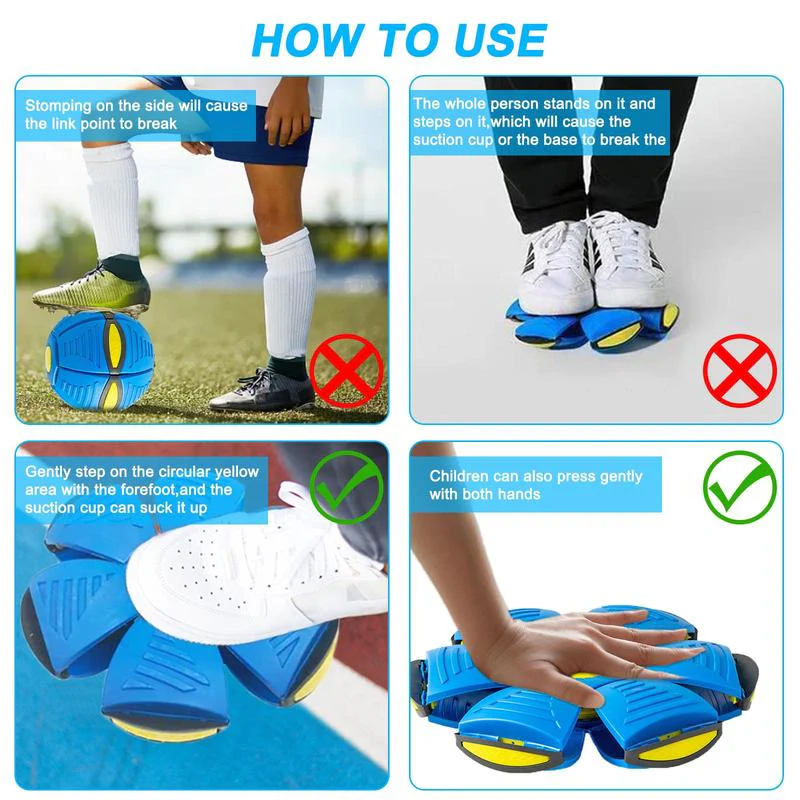 HOW TO USE

Stomping on the side will cause the link point to break

The whole person stands on it and steps on it,which will cause the suction cup or the base to break the

Gently step on the circular yellow area with the forefoot,and the suction cup can suck it up

Children can also press gently with both hands